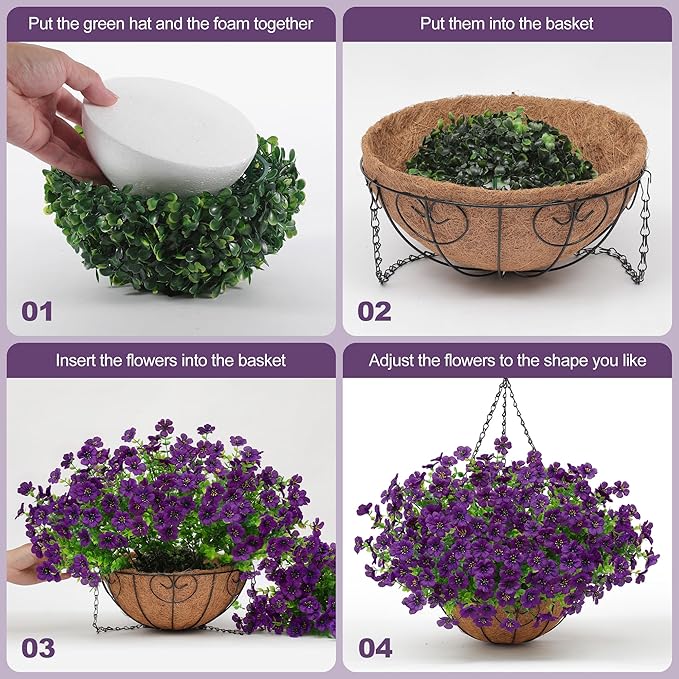 Put the green hat and the foam together

01

Put them into the basket

02

Insert the flowers into the basket

03

Adjust the flowers to the shape you like

04