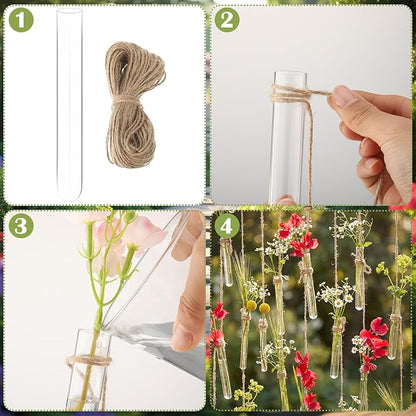 1

2

3

4