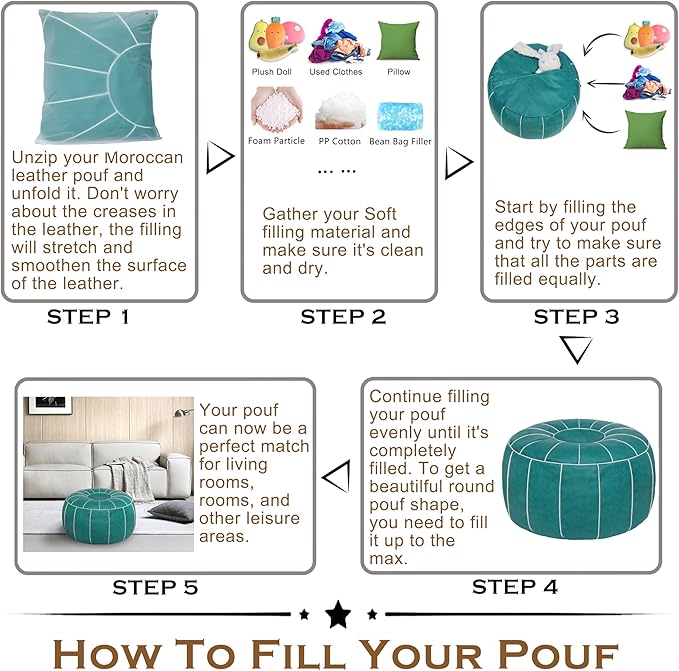 Unzip your Moroccan leather pouf and unfold it. Don't worry about the creases in the leather, the filling will stretch and smoothen the surface of the leather.

STEP 1

Plush Doll

Used Clothes

Pillow

Foam Particle

PP Cotton

Bean Bag Filler

... ...

Gather your Soft filling material and make sure it's clean and dry.

STEP 2

Start by filling the edges of your pouf and try to make sure that all the parts are filled equally.

STEP 3

Continue filling your pouf evenly until it's completely filled. To get a beautiful round pouf shape, you need to fill it up to the max.

STEP 4

Your pouf can now be a perfect match for living rooms, rooms, and other leisure areas.

STEP 5

HOW TO FILL YOUR POUF