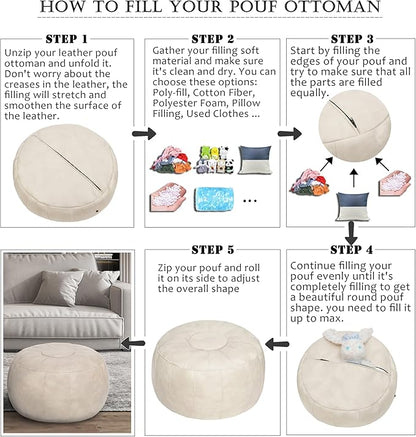 HOW TO FILL YOUR POUF OTTOMAN

STEP 1
Unzip your leather pouf ottoman and unfold it. Don't worry about the creases in the leather, the filling will stretch and smoothen the surface of the leather.

STEP 2
Gather your filling soft material and make sure it's clean and dry. You can choose these options: Poly-fill, Cotton Fiber, Polyester Foam, Pillow Filling, Used Clothes ...

...

STEP 3
Start by filling the edges of your pouf and try to make sure that all the parts are filled equally.

STEP 4
Continue filling your pouf evenly until it's completely filling to get a beautiful round pouf shape. you need to fill it up to max.

STEP 5
Zip your pouf and roll it on its side to adjust the overall shape