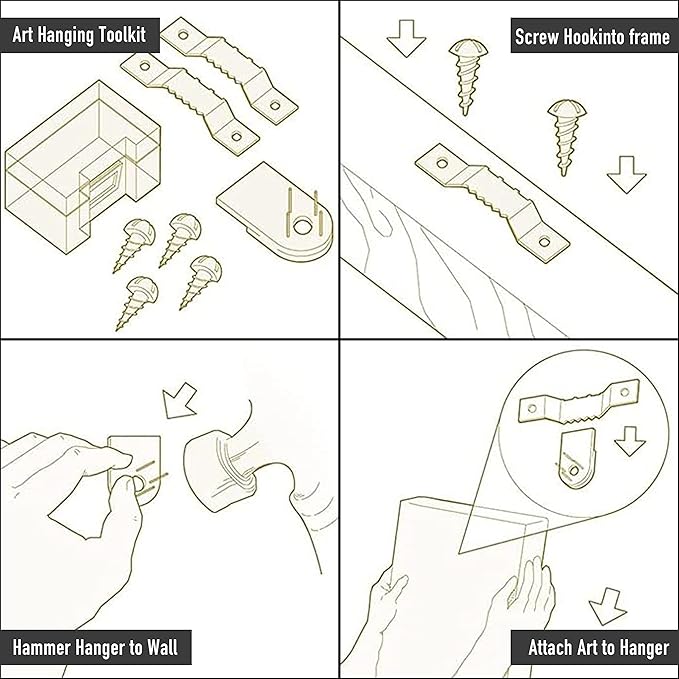 Art Hanging Toolkit

Screw Hookinto frame

Hammer Hanger to Wall

Attach Art to Hanger