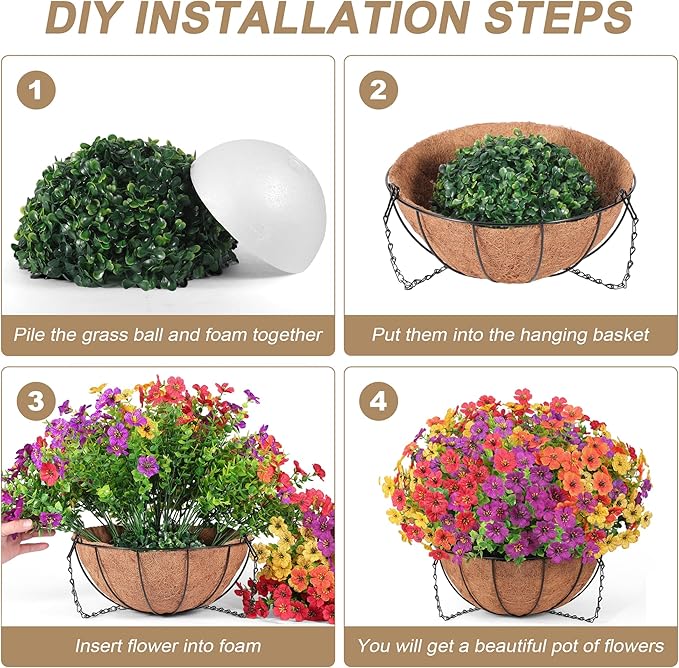 DIY INSTALLATION STEPS

1

Pile the grass ball and foam together

2

Put them into the hanging basket

3

Insert flower into foam

4

You will get a beautiful pot of flowers