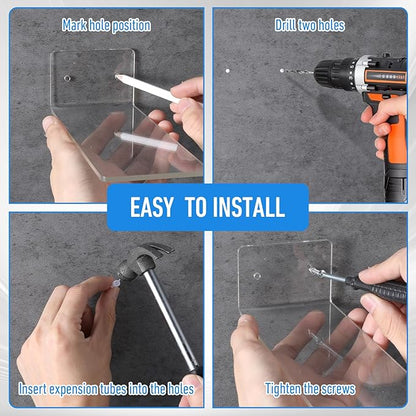 Mark hole position

Drill two holes

EASY TO INSTALL

Insert expension tubes into the holes

Tighten the screws