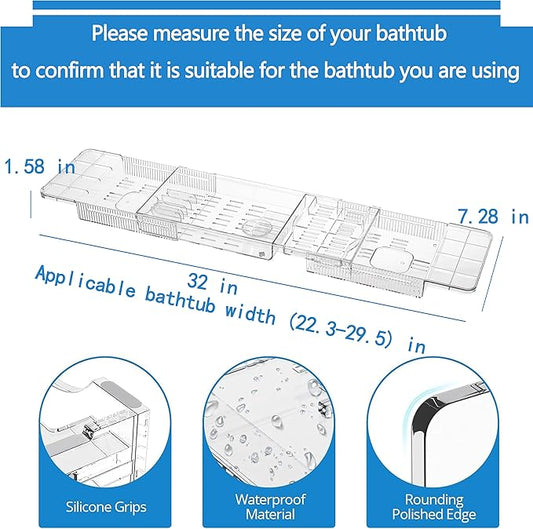 Please measure the size of your bathtub
to confirm that it is suitable for the bathtub you are using

1.58 in

7.28 in

32 in

Applicable bathtub width (22.3-29.5) in

Silicone Grips

Waterproof Material

Rounding Polished Edge