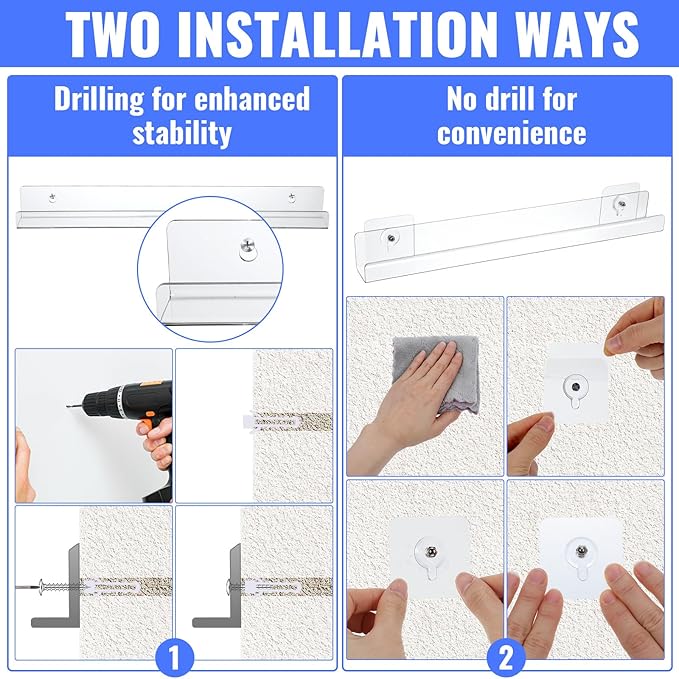 TWO INSTALLATION WAYS

Drilling for enhanced stability

1

No drill for convenience

2