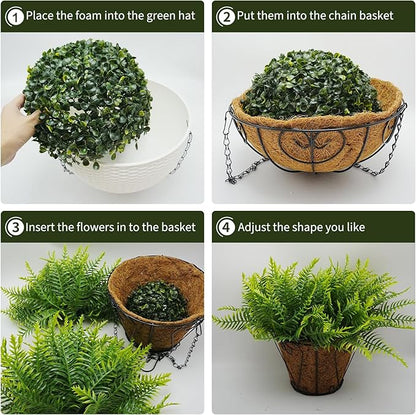 1 Place the foam into the green hat

2 Put them into the chain basket

3 Insert the flowers in to the basket

4 Adjust the shape you like