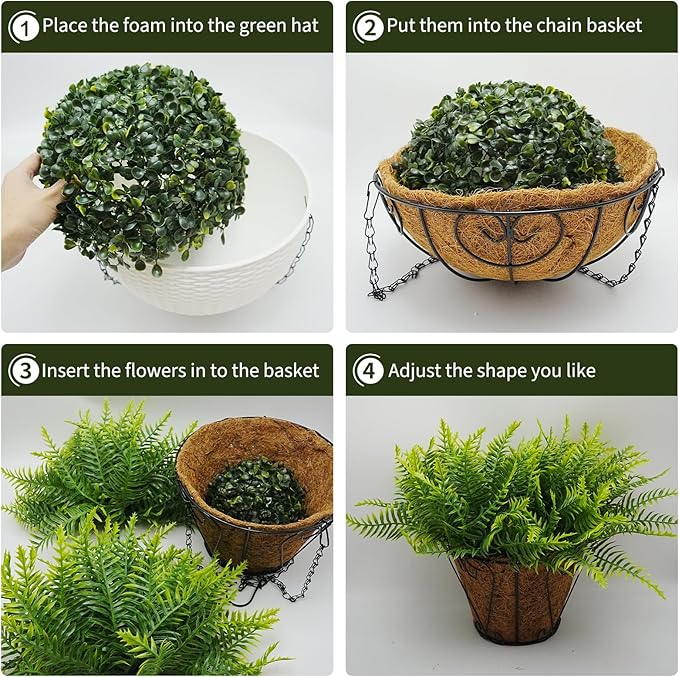 1 Place the foam into the green hat

2 Put them into the chain basket

3 Insert the flowers in to the basket

4 Adjust the shape you like