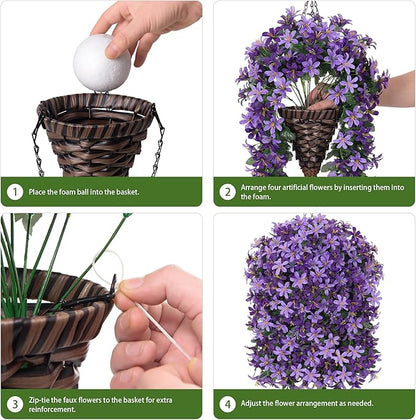 1 Place the foam ball into the basket.

2 Arrange four artificial flowers by inserting them into the foam.

3 Zip-tie the faux flowers to the basket for extra reinforcement.

4 Adjust the flower arrangement as needed.