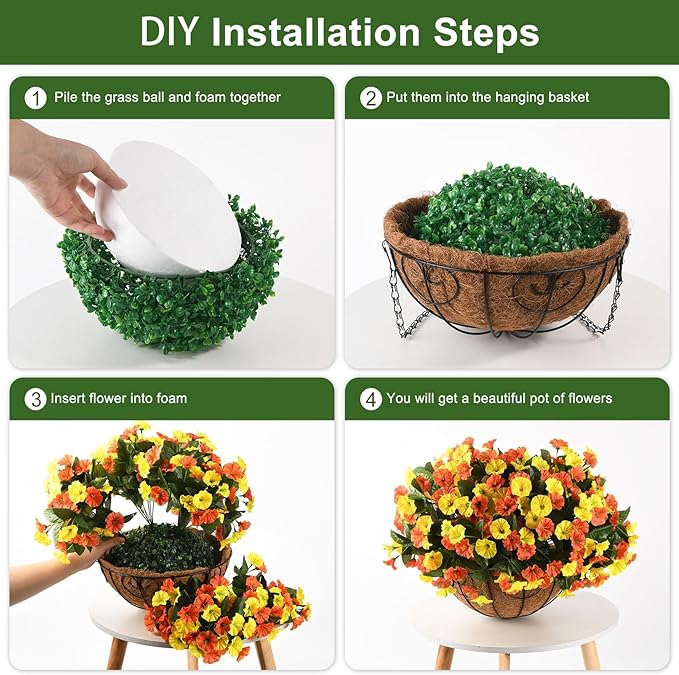 DIY Installation Steps

1 Pile the grass ball and foam together

2 Put them into the hanging basket

3 Insert flower into foam

4 You will get a beautiful pot of flowers