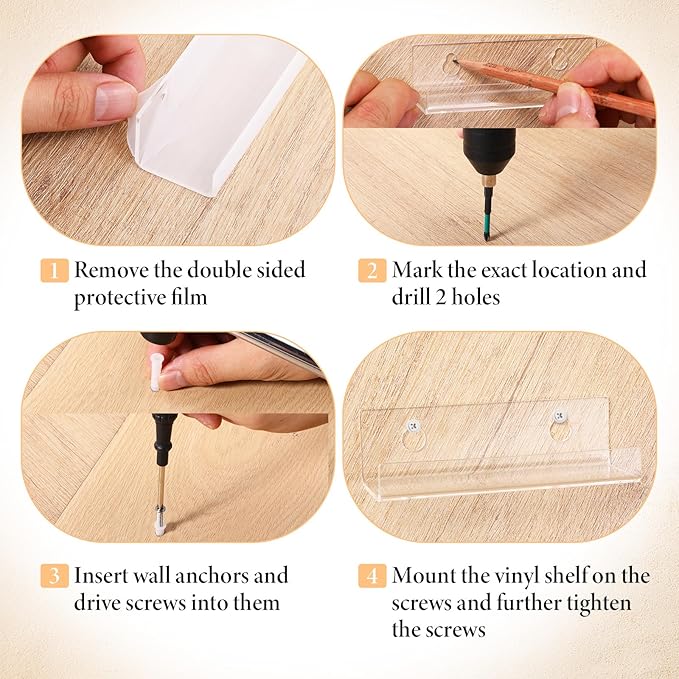 1 Remove the double sided protective film

2 Mark the exact location and drill 2 holes

3 Insert wall anchors and drive screws into them

4 Mount the vinyl shelf on the screws and further tighten the screws