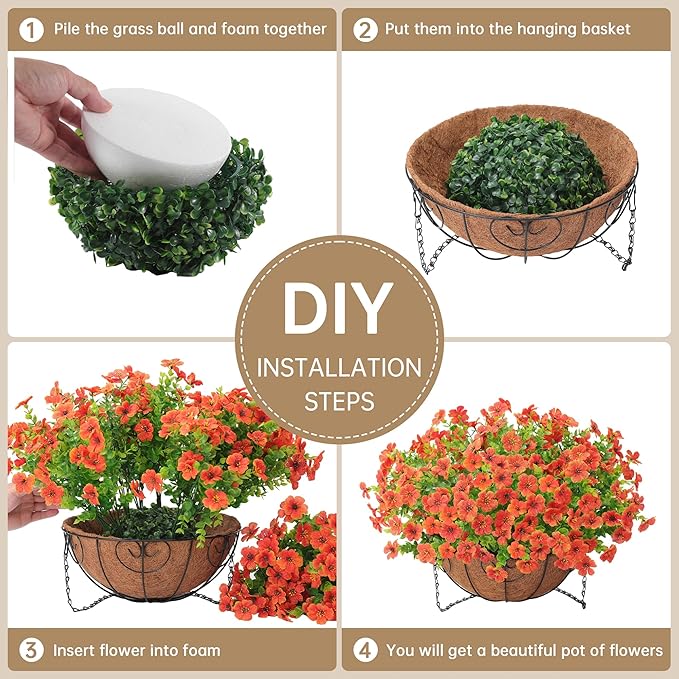 1 Pile the grass ball and foam together

2 Put them into the hanging basket

DIY
INSTALLATION
STEPS

3 Insert flower into foam

4 You will get a beautiful pot of flowers