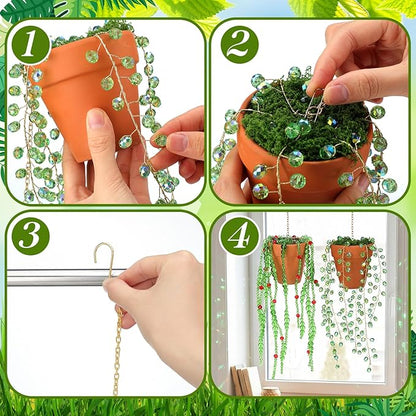 1

2

3

4