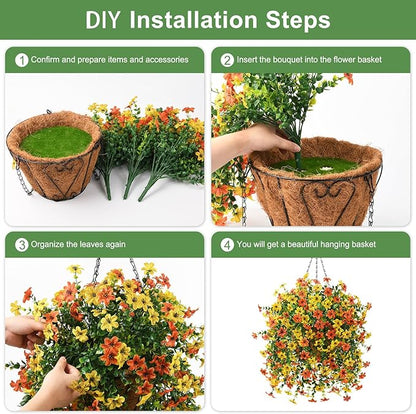 DIY Installation Steps

1 Confirm and prepare items and accessories

2 Insert the bouquet into the flower basket

3 Organize the leaves again

4 You will get a beautiful hanging basket