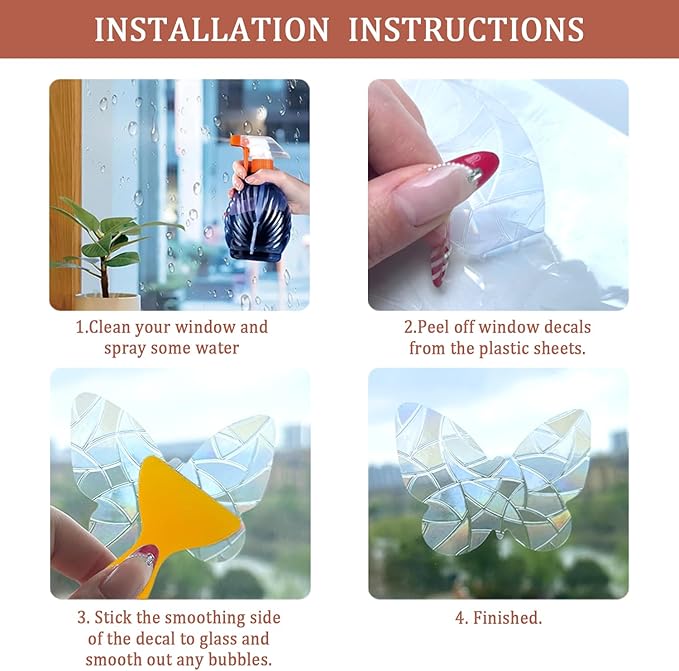 INSTALLATION INSTRUCTIONS

1.Clean your window and spray some water

2.Peel off window decals from the plastic sheets.

3. Stick the smoothing side of the decal to glass and smooth out any bubbles.

4. Finished.