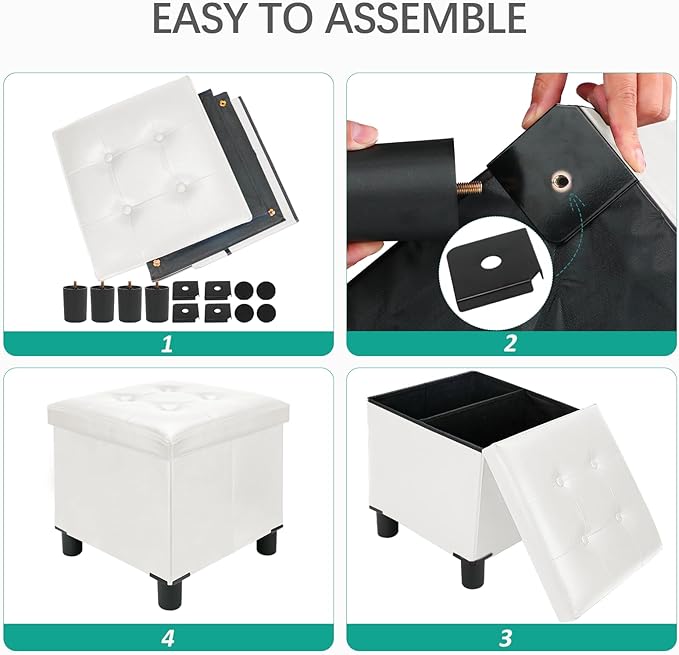 EASY TO ASSEMBLE

1

2

4

3