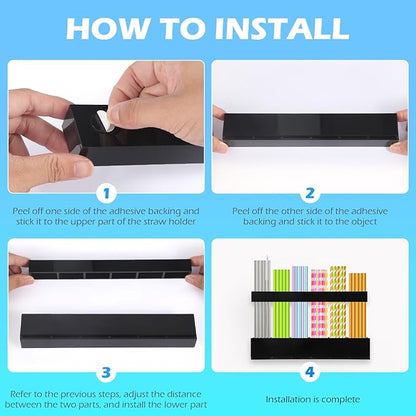 HOW TO INSTALL

1

Peel off one side of the adhesive backing and stick it to the upper part of the straw holder

2

Peel off the other side of the adhesive backing and stick it to the object

3

Refer to the previous steps, adjust the distance between the two parts, and install the lower part

4

Installation is complete