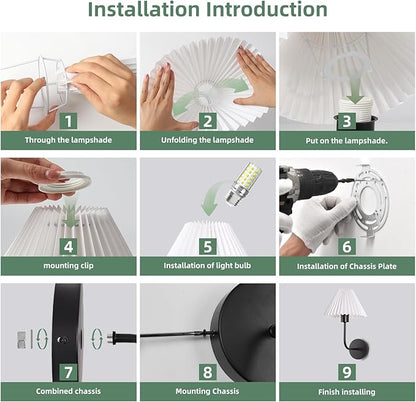 Installation Introduction

1
Through the lampshade

2
Unfolding the lampshade

3
Put on the lampshade.

4
mounting clip

5
Installation of light bulb

6
Installation of Chassis Plate

7
Combined chassis

8
Mounting Chassis

9
Finish installing