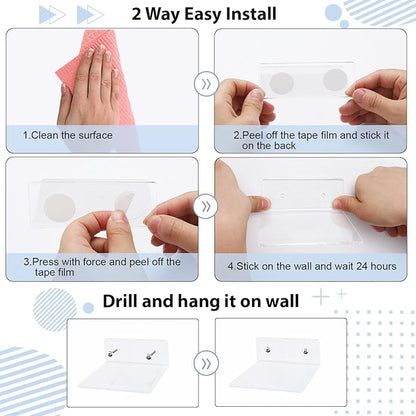 2 Way Easy Install

1.Clean the surface

2.Peel off the tape film and stick it on the back

3.Press with force and peel off the tape film

4.Stick on the wall and wait 24 hours

Drill and hang it on wall