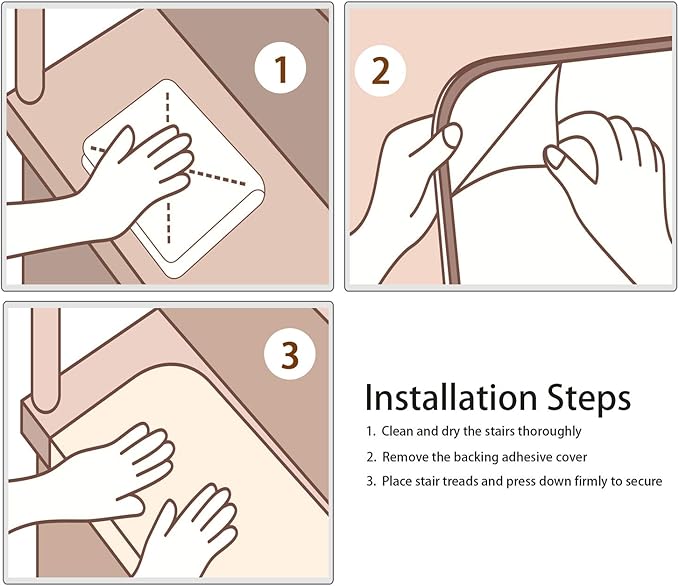 1

2

3

Installation Steps

1. Clean and dry the stairs thoroughly

2. Remove the backing adhesive cover

3. Place stair treads and press down firmly to secure