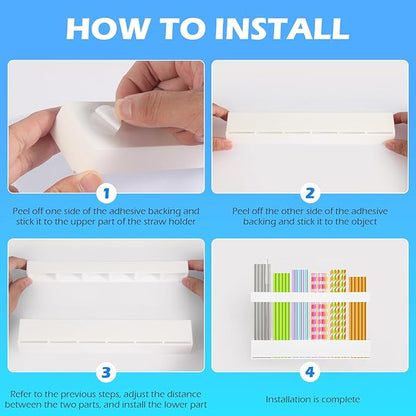 HOW TO INSTALL

1

Peel off one side of the adhesive backing and stick it to the upper part of the straw holder

2

Peel off the other side of the adhesive backing and stick it to the object

3

Refer to the previous steps, adjust the distance between the two parts, and install the lower part

4

Installation is complete