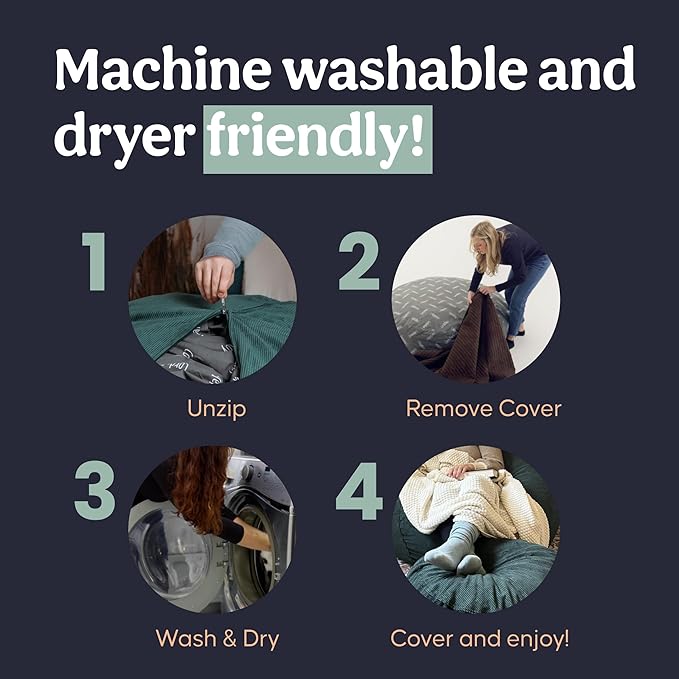 Machine washable and dryer friendly!

1

Unzip

2

Remove Cover

3

Wash & Dry

4

Cover and enjoy!