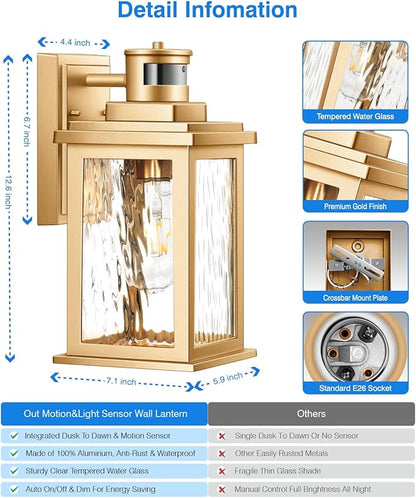 Detail Infomation

4.4 inch

6.7 inch

12.6 inch

7.1 inch

5.9 inch

Tempered Water Glass

Premium Gold Finish

Crossbar Mount Plate

Standard E26 Socket

| Out Motion&Light Sensor Wall Lantern | Others |
|---|---|
| Integrated Dusk To Dawn & Motion Sensor | Single Dusk To Dawn Or No Sensor |
| Made of 100% Aluminum, Anti-Rust & Waterproof | Other Easily Rusted Metals |
| Sturdy Clear Tempered Water Glass | Fragile Thin Glass Shade |
| Auto On/Off & Dim For Energy Saving | Manual Control Full Brightness All Night |