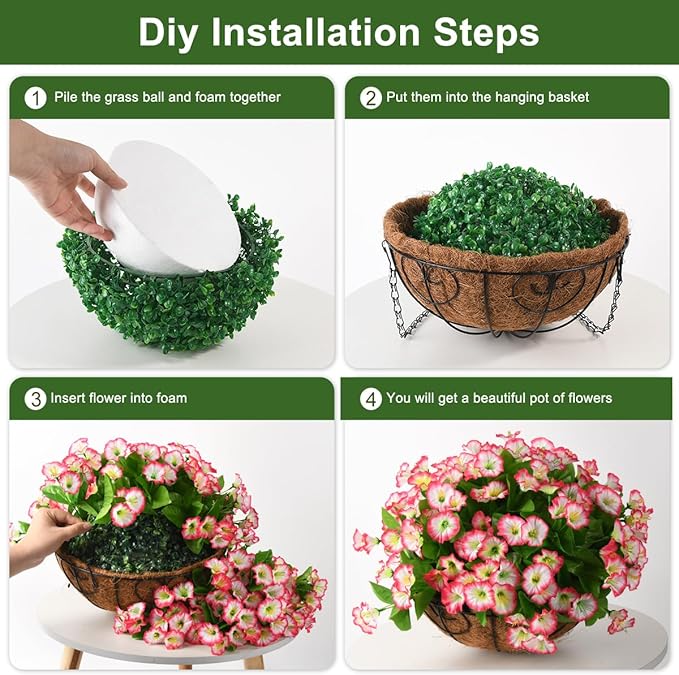 Diy Installation Steps

1 Pile the grass ball and foam together

2 Put them into the hanging basket

3 Insert flower into foam

4 You will get a beautiful pot of flowers