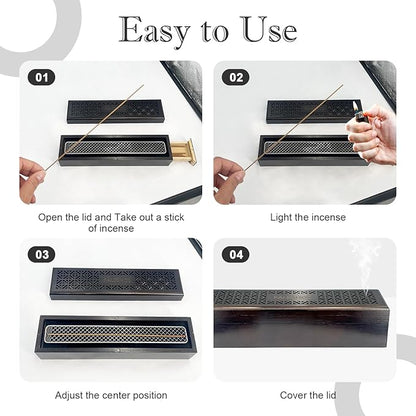 Easy to Use

01

Open the lid and Take out a stick of incense

02

Light the incense

03

Adjust the center position

04

Cover the lid