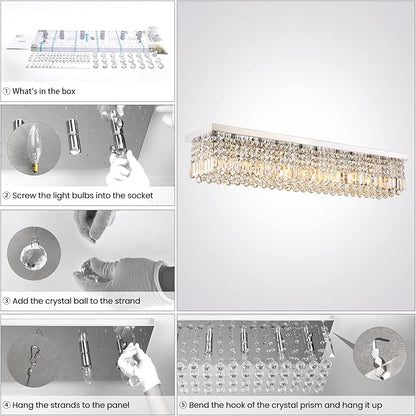 ① What's in the box

② Screw the light bulbs into the socket

③ Add the crystal ball to the strand

④ Hang the strands to the panel

⑤ Bend the hook of the crystal prism and hang it up