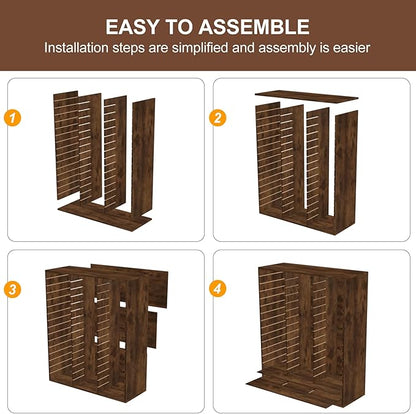 EASY TO ASSEMBLE
Installation steps are simplified and assembly is easier

1

2

3

4