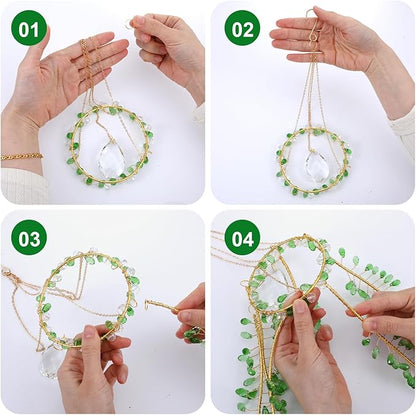 01

02

03

04