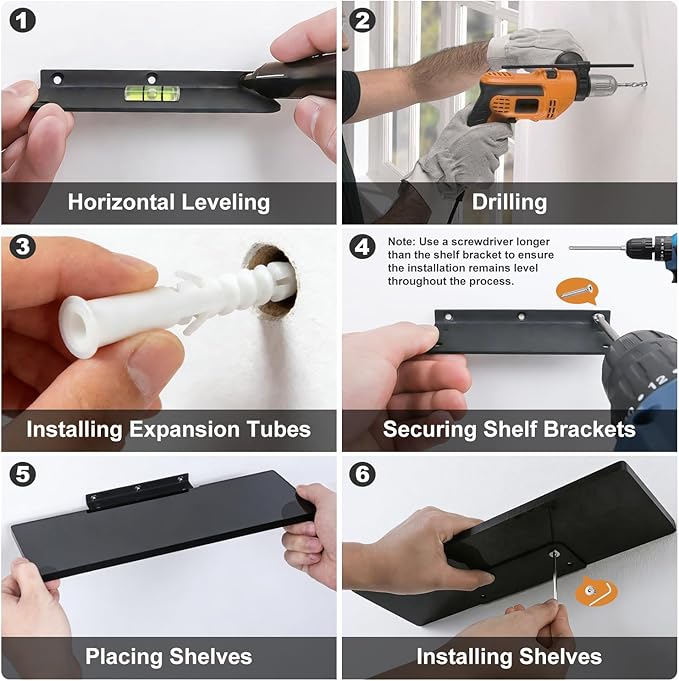 1
Horizontal Leveling

2
Drilling

3
Installing Expansion Tubes

4
Note: Use a screwdriver longer than the shelf bracket to ensure the installation remains level throughout the process.
12
Securing Shelf Brackets

5
Placing Shelves

6
Installing Shelves