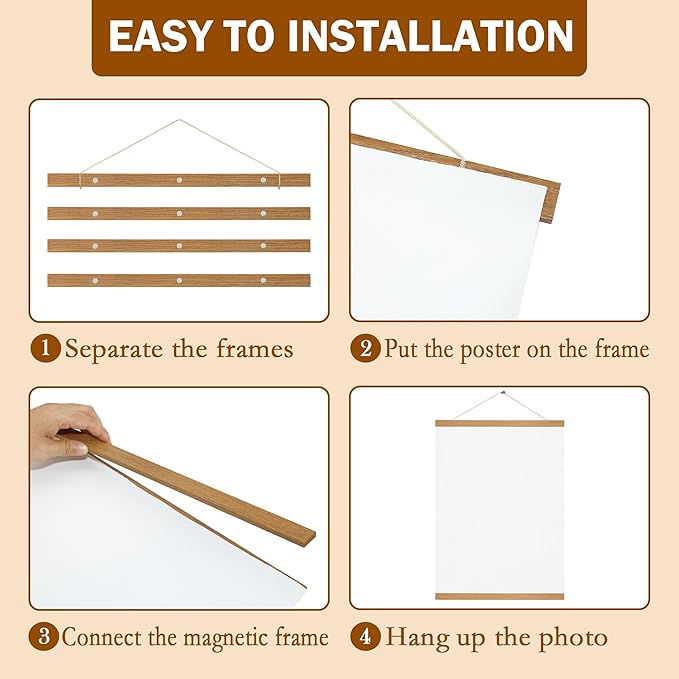 EASY TO INSTALLATION

1 Separate the frames

2 Put the poster on the frame

3 Connect the magnetic frame

4 Hang up the photo