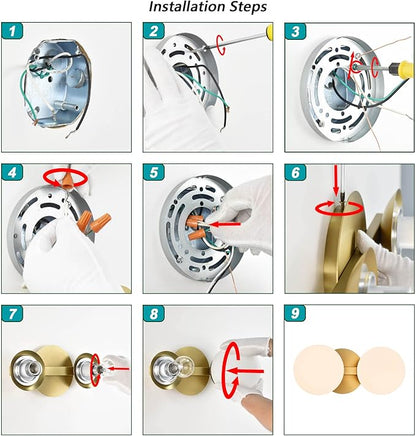 Installation Steps

1

2

3

4

5

6

7

8

9