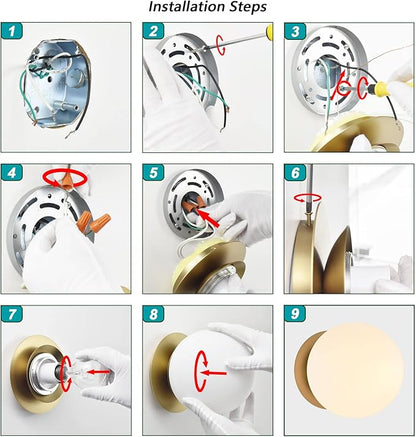 Installation Steps

1

2

3

4

5

6

7

8

9