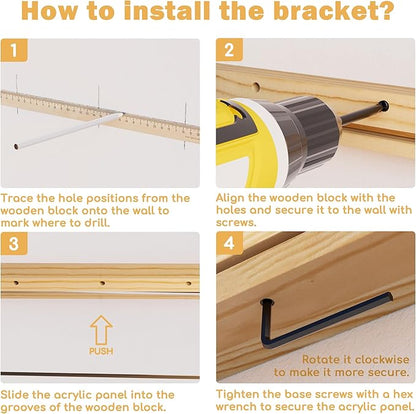 How to install the bracket?

1

Trace the hole positions from the wooden block onto the wall to mark where to drill.

2

Align the wooden block with the holes and secure it to the wall with screws.

3

PUSH

Slide the acrylic panel into the grooves of the wooden block.

4

Rotate it clockwise to make it more secure.

Tighten the base screws with a hex wrench to secure the acrylic panel.