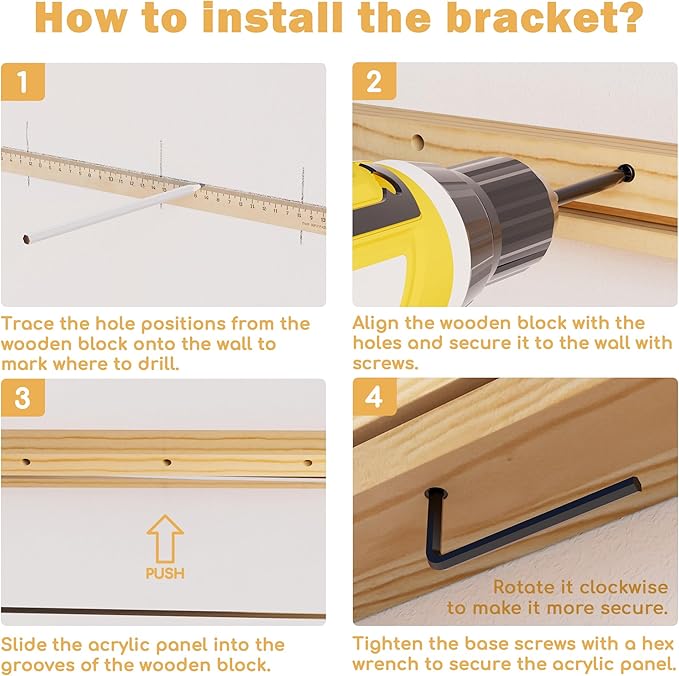 How to install the bracket?

1

Trace the hole positions from the wooden block onto the wall to mark where to drill.

2

Align the wooden block with the holes and secure it to the wall with screws.

3

PUSH

Slide the acrylic panel into the grooves of the wooden block.

4

Rotate it clockwise to make it more secure.

Tighten the base screws with a hex wrench to secure the acrylic panel.