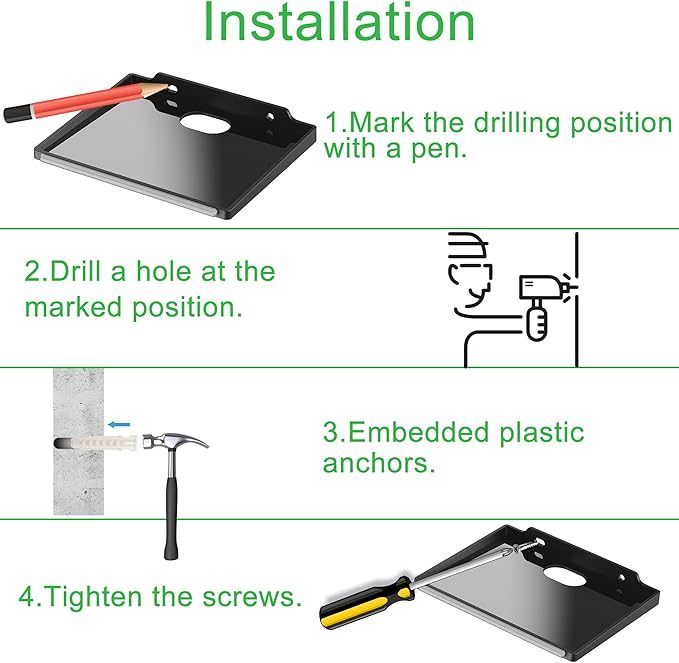 Installation

1.Mark the drilling position with a pen.

2.Drill a hole at the marked position.

3.Embedded plastic anchors.

4.Tighten the screws.