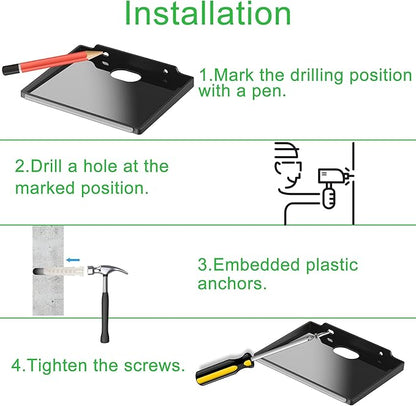 Installation

1.Mark the drilling position with a pen.

2.Drill a hole at the marked position.

3.Embedded plastic anchors.

4.Tighten the screws.