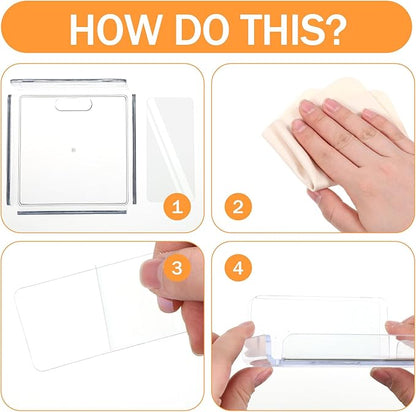 HOW DO THIS?

1

2

3

4