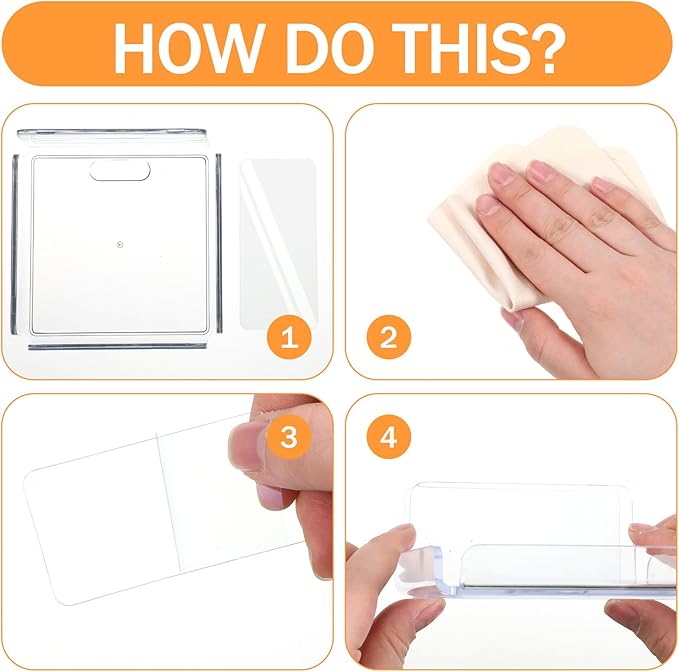 HOW DO THIS?

1

2

3

4