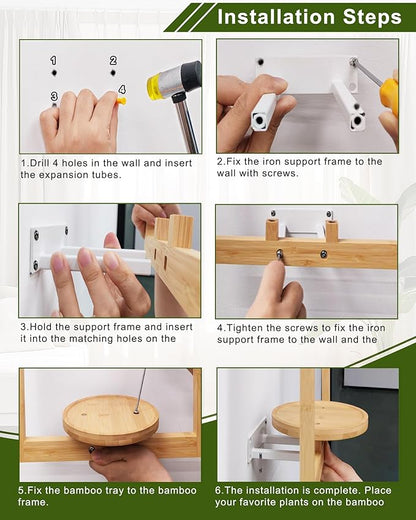 Installation Steps

1
2
3
4

1.Drill 4 holes in the wall and insert the expansion tubes.

2.Fix the iron support frame to the wall with screws.

3.Hold the support frame and insert it into the matching holes on the

4.Tighten the screws to fix the iron support frame to the wall and the

5.Fix the bamboo tray to the bamboo frame.

6.The installation is complete. Place your favorite plants on the bamboo