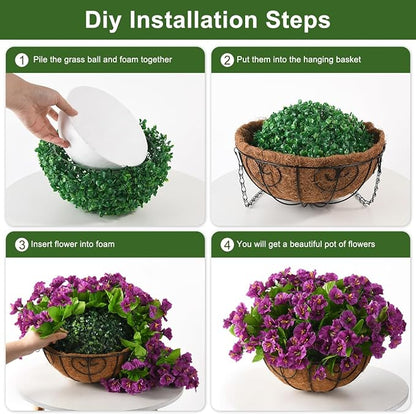 Diy Installation Steps

1 Pile the grass ball and foam together

2 Put them into the hanging basket

3 Insert flower into foam

4 You will get a beautiful pot of flowers