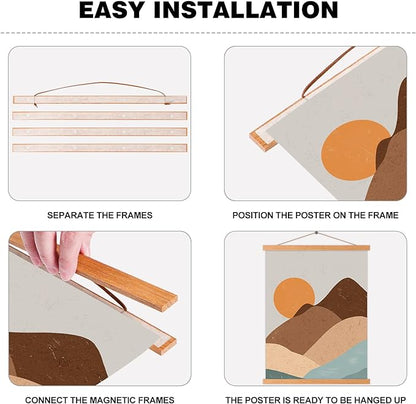 EASY INSTALLATION

SEPARATE THE FRAMES

POSITION THE POSTER ON THE FRAME

CONNECT THE MAGNETIC FRAMES

THE POSTER IS READY TO BE HANGED UP