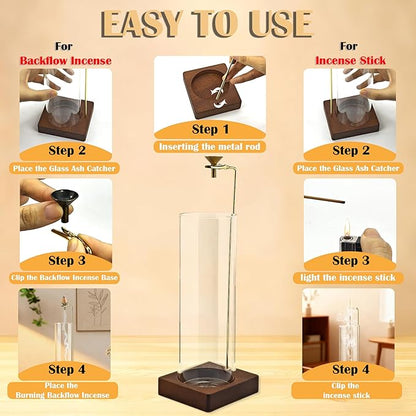 EASY TO USE

For
Backflow Incense

Step 2
Place the Glass Ash Catcher

Step 3
Clip the Backflow Incense Base

Step 4
Place the Burning Backflow Incense

Step 1
Inserting the metal rod

For
Incense Stick

Step 2
Place the Glass Ash Catcher

Step 3
light the incense stick

Step 4
Clip the incense stick