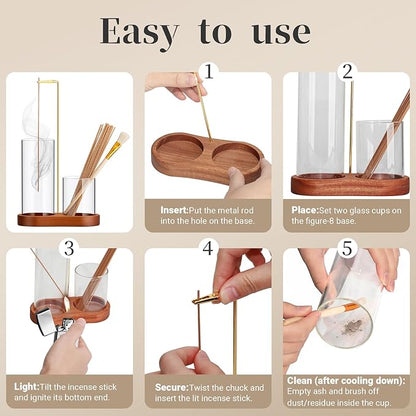 Easy to use

1

Insert:Put the metal rod into the hole on the base.

2

Place:Set two glass cups on the figure-8 base.

3

Light:Tilt the incense stick and ignite its bottom end.

4

Secure:Twist the chuck and insert the lit incense stick.

5

Clean (after cooling down): Empty ash and brush off dust/residue inside the cup.