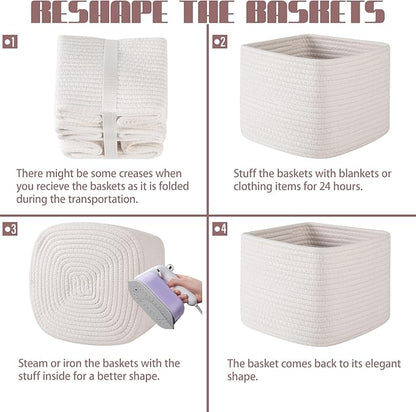 RESHAPE THE BASKETS

1

There might be some creases when you recieve the baskets as it is folded during the transportation.

2

Stuff the baskets with blankets or clothing items for 24 hours.

3

Steam or iron the baskets with the stuff inside for a better shape.

4

The basket comes back to its elegant shape.