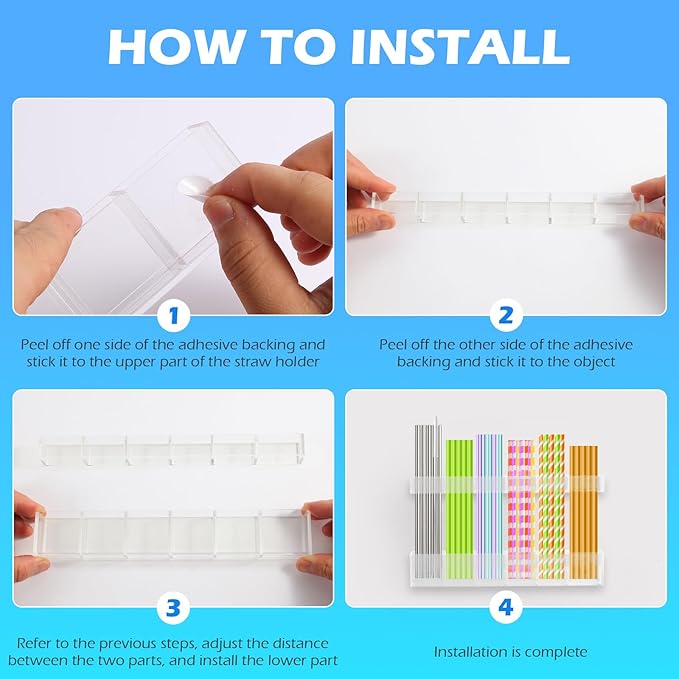 HOW TO INSTALL

1

Peel off one side of the adhesive backing and stick it to the upper part of the straw holder

2

Peel off the other side of the adhesive backing and stick it to the object

3

Refer to the previous steps, adjust the distance between the two parts, and install the lower part

4

Installation is complete