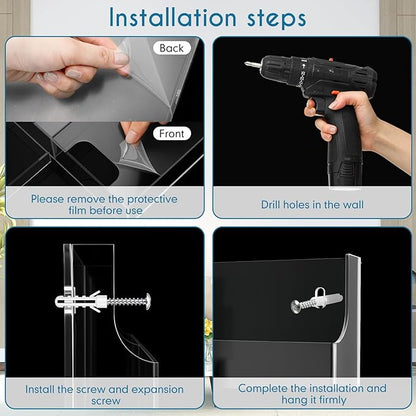 Installation steps

Back

Front

Please remove the protective film before use

Drill holes in the wall

Install the screw and expansion screw

Complete the installation and hang it firmly