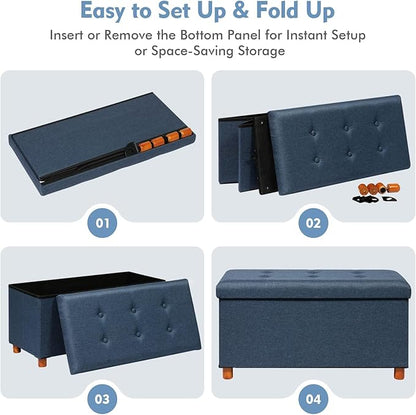 Easy to Set Up & Fold Up

Insert or Remove the Bottom Panel for Instant Setup or Space-Saving Storage

01

02

03

04